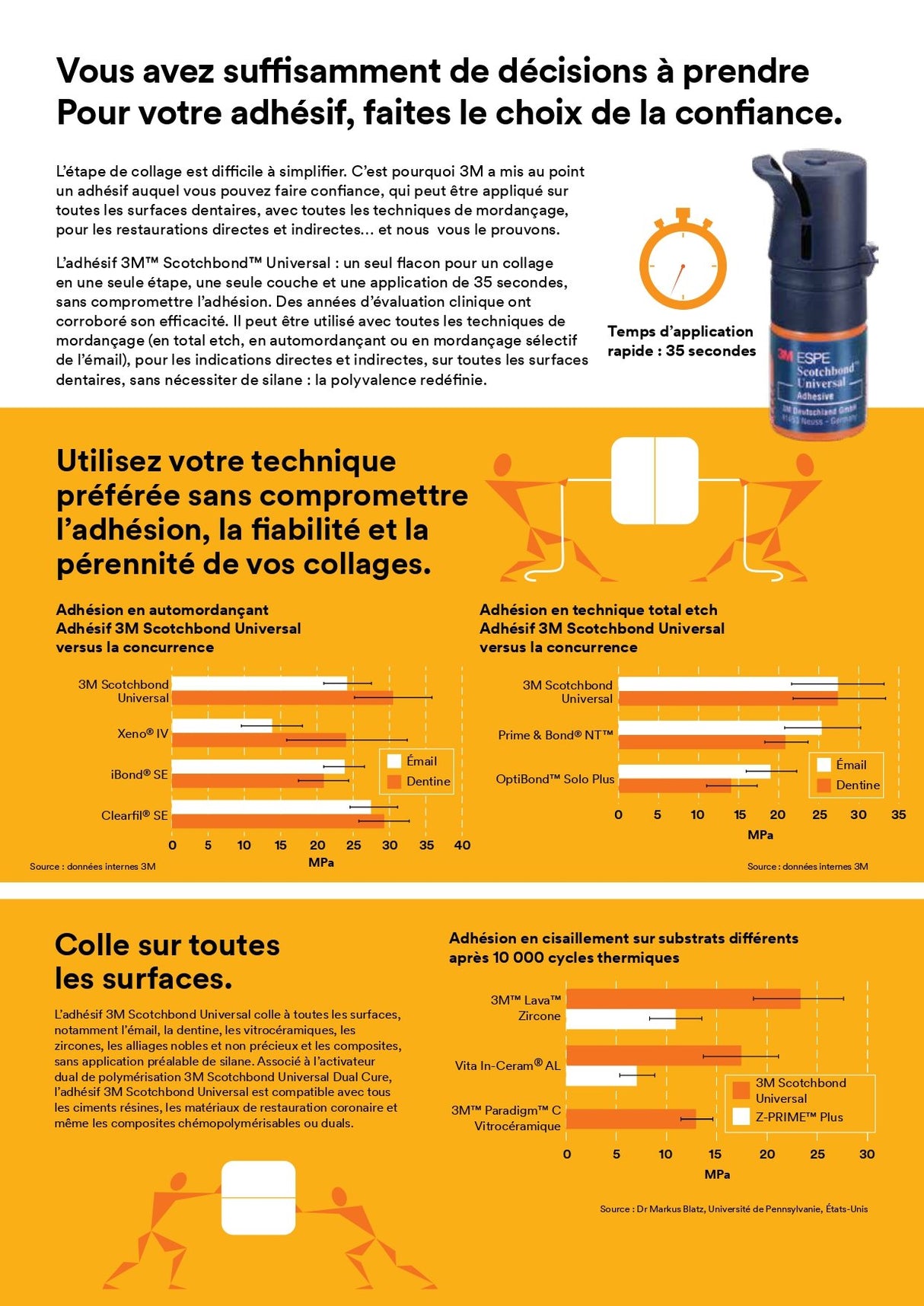 Vous avez suffisamment de décisions à prendre
Pour votre adhésif, faites le choix de la confiance.

L'étape de collage est difficile à simplifier. C'est pourquoi 3M a mis au point un adhésif auquel vous pouvez faire confiance, qui peut être appliqué sur toutes les surfaces dentaires, avec toutes les techniques de mordançage, pour les restaurations directes et indirectes... et nous vous le prouvons.

L'adhésif 3M™ Scotchbond™ Universal : un seul flacon pour un collage en une seule étape, une seule couche et une application de 35 secondes, sans compromettre l'adhésion. Des années d'évaluation clinique ont corroboré son efficacité. Il peut être utilisé avec toutes les techniques de mordançage (en total etch, en automordançant ou en mordançage sélectif de l'émail), pour les indications directes et indirectes, sur toutes les surfaces dentaires, sans nécessiter de silane : la polyvalence redéfinie.

Temps d'application rapide : 35 secondes

3M ESPE Scotchbond™ Universal Adhesive 3M Deutschland GmbH 41453 Neuss - Germany

Utilisez votre technique préférée sans compromettre l'adhésion, la fiabilité et la pérennité de vos collages.

Adhésion en automordançant
Adhésif 3M Scotchbond Universal
versus la concurrence

3M Scotchbond Universal
Xeno® IV
iBond® SE
Clearfil® SE
Émail
Dentine
0 5 10 15 20 25 30 35 40
MPa
Source : données internes 3M

Adhésion en technique total etch
Adhésif 3M Scotchbond Universal
versus la concurrence

3M Scotchbond Universal
Prime & Bond® NT™
OptiBond™ Solo Plus
Émail
Dentine
0 5 10 15 20 25 30 35
MPa
Source : données internes 3M

Colle sur toutes les surfaces.

L'adhésif 3M Scotchbond Universal colle à toutes les surfaces, notamment l'émail, la dentine, les vitrocéramiques, les zircones, les alliages nobles et non précieux et les composites, sans application préalable de silane. Associé à l'activateur dual de polymérisation 3M Scotchbond Universal Dual Cure, l'adhésif 3M Scotchbond Universal est compatible avec tous les ciments résines, les matériaux de restauration coronaire et même les composites chémopolymérisables ou duals.

Adhésion en cisaillement sur substrats différents après 10 000 cycles thermiques

3M™ Lava™ Zircone
Vita In-Ceram® AL
3M™ Paradigm™ C Vitrocéramique
3M Scotchbond Universal
Z-PRIME™ Plus
0 5 10 15 20 25 30
MPa
Source : Dr Markus Blatz, Université de Pennsylvanie, États-Unis