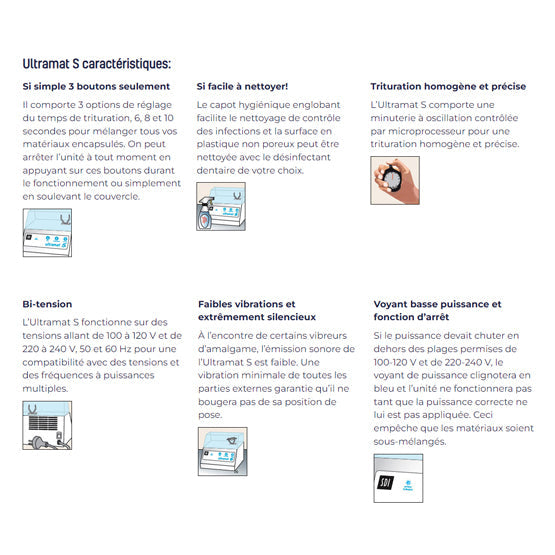 Ultramat S caractéristiques:

Si simple 3 boutons seulement

Il comporte 3 options de réglage du temps de trituration, 6, 8 et 10 secondes pour mélanger tous vos matériaux encapsulés. On peut arrêter l'unité à tout moment en appuyant sur ces boutons durant le fonctionnement ou simplement en soulevant le couvercle.

ultramat S

Si facile à nettoyer!

Le capot hygiénique englobant facilite le nettoyage de contrôle des infections et la surface en plastique non poreux peut être nettoyée avec le désinfectant dentaire de votre choix.

Trituration homogène et précise

L'Ultramat S comporte une minuterie à oscillation contrôlée par microprocesseur pour une trituration homogène et précise.

Bi-tension

L'Ultramat S fonctionne sur des tensions allant de 100 à 120 V et de 220 à 240 V, 50 et 60 Hz pour une compatibilité avec des tensions et des fréquences à puissances multiples.

Faibles vibrations et extrêmement silencieux

À l'encontre de certains vibreurs d'amalgame, l'émission sonore de l'Ultramat S est faible. Une vibration minimale de toutes les parties externes garantie qu'il ne bougera pas de sa position de pose.

Voyant basse puissance et fonction d'arrêt

Si le puissance devait chuter en dehors des plages permises de 100-120 V et de 220-240 V, le voyant de puissance clignotera en bleu et l'unité ne fonctionnera pas tant que la puissance correcte ne lui est pas appliquée. Ceci empêche que les matériaux soient sous-mélangés.

SDI