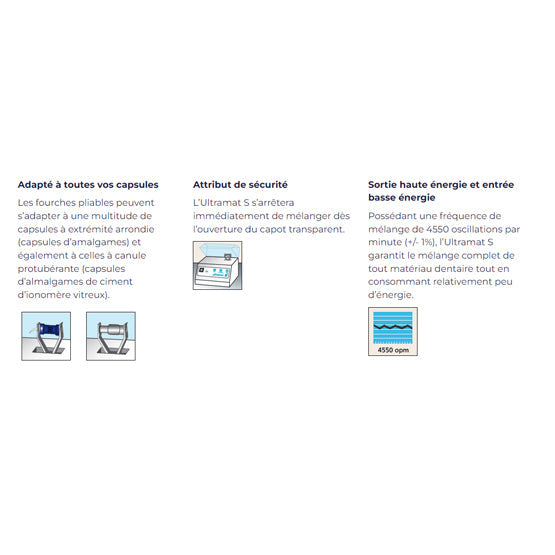 Adapté à toutes vos capsules

Les fourches pliables peuvent s'adapter à une multitude de capsules à extrémité arrondie (capsules d'amalgames) et également à celles à canule protubérante (capsules d'almalgames de ciment d'ionomère vitreux).

Attribut de sécurité

L'Ultramat S s'arrêtera immédiatement de mélanger dès l'ouverture du capot transparent.

Sortie haute énergie et entrée basse énergie

Possédant une fréquence de mélange de 4550 oscillations par minute (+/- 1%), l'Ultramat S garantit le mélange complet de tout matériau dentaire tout en consommant relativement peu d'énergie.

4550 opm