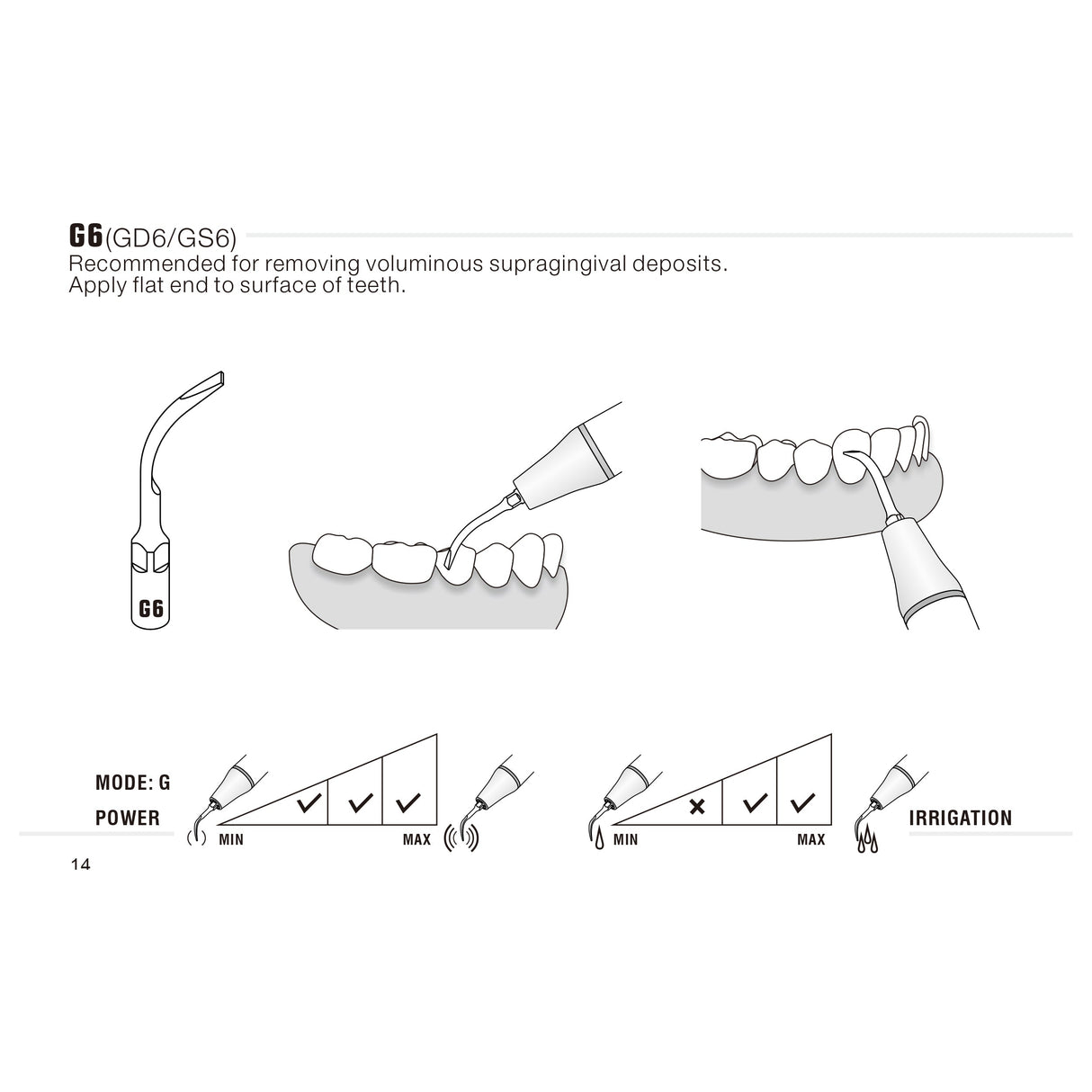 G6(GD6/GS6)
Recommended for removing voluminous supragingival deposits.
Apply flat end to surface of teeth.

G6

MODE: G

POWER

MIN MAX

MIN MAX

IRRIGATION

14