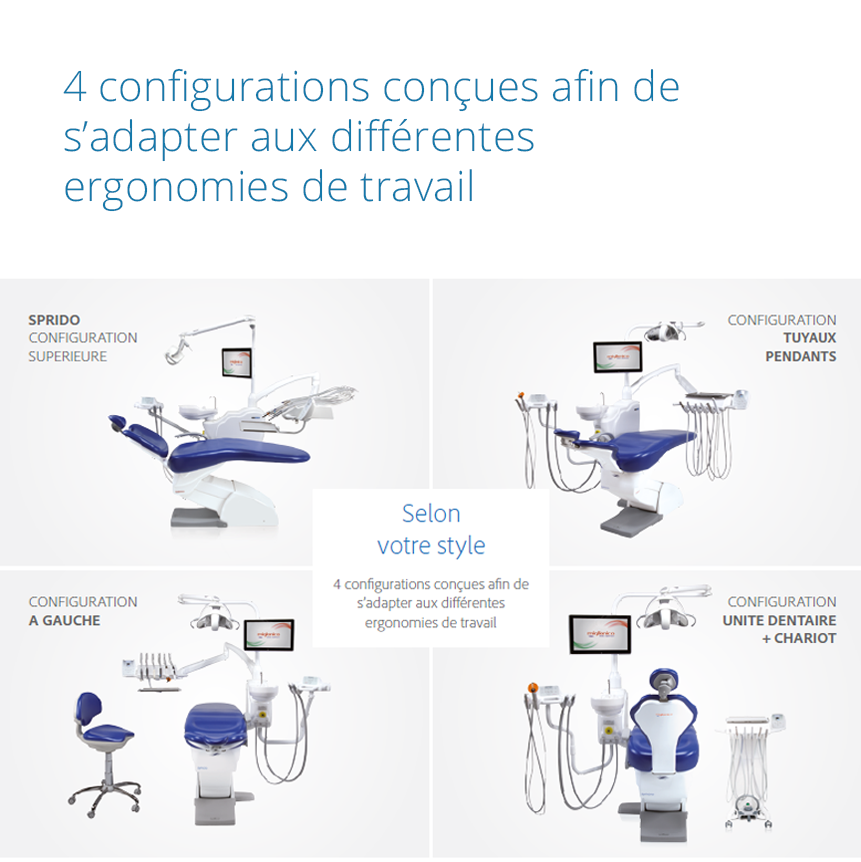 4 configurations conçues afin de s'adapter aux différentes ergonomies de travail

SPRIDO
CONFIGURATION
SUPERIEURE

CONFIGURATION
TUYAUX
PENDANTS

Selon
votre style

4 configurations conçues afin de s'adapter aux différentes ergonomies de travail

CONFIGURATION
A GAUCHE

CONFIGURATION
UNITE DENTAIRE
+ CHARIOT