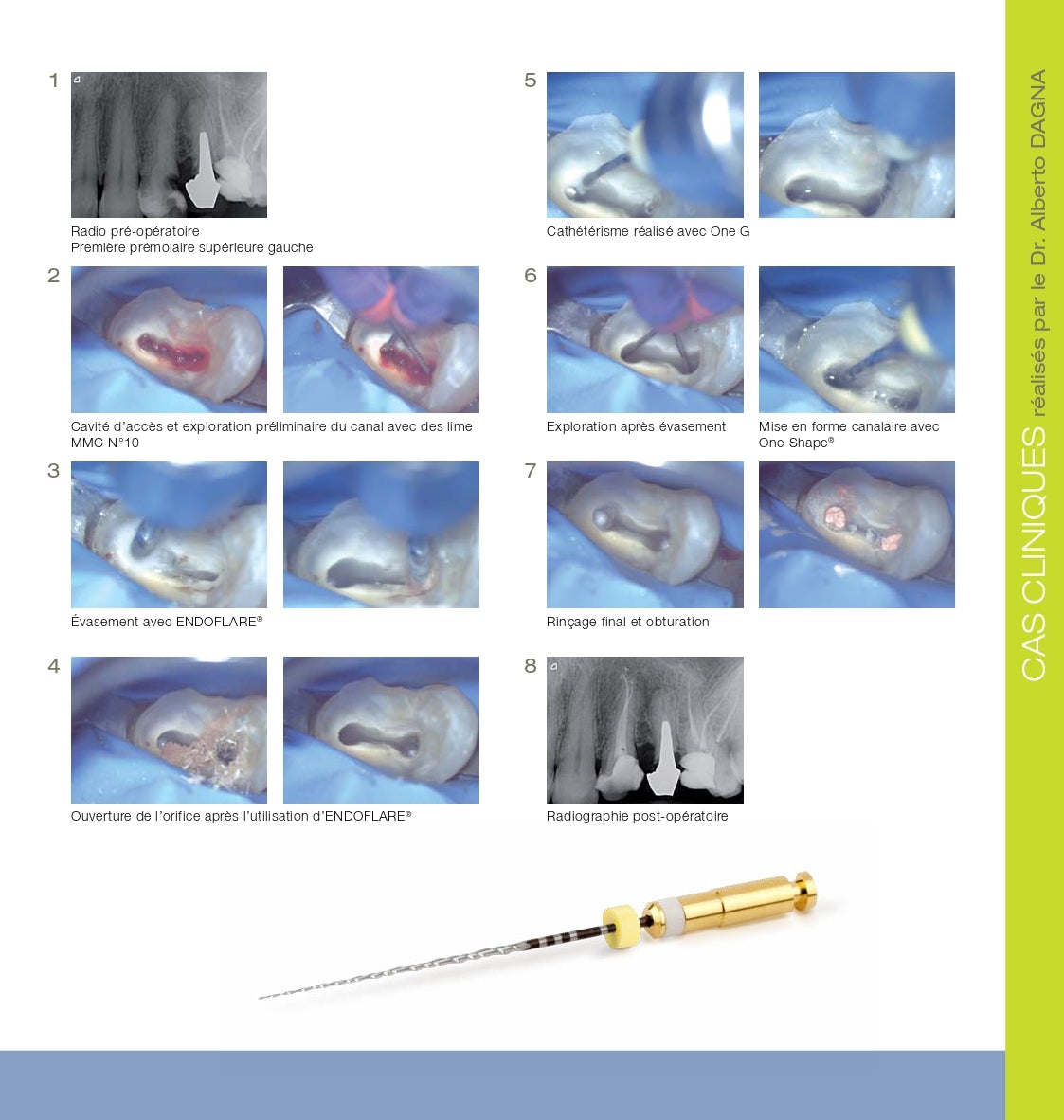 1

Radio pré-opératoire
Première prémolaire supérieure gauche

2

Cavité d'accès et exploration préliminaire du canal avec des lime MMC N°10

3

Évasement avec ENDOFLARE®

4

Ouverture de l'orifice après l'utilisation d'ENDOFLARE®

5

Cathétérisme réalisé avec One G

6

Exploration après évasement

Mise en forme canalaire avec One Shape®

7

Rinçage final et obturation

8

Radiographie post-opératoire

CAS CLINIQUES réalisés par le Dr. Alberto DAGNA