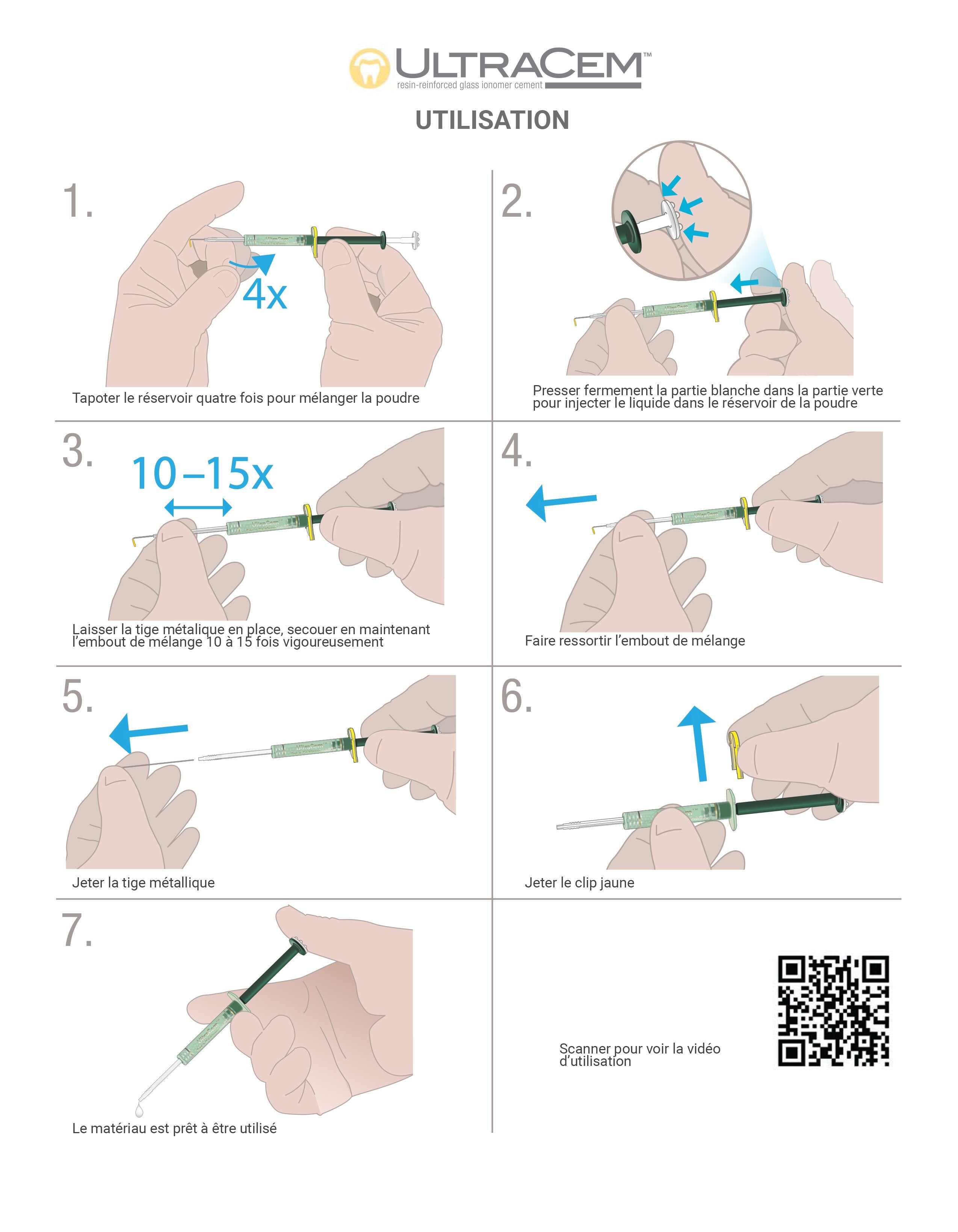 ULTRACEM™
resin-reinforced glass ionomer cement

UTILISATION

1.

4x

Tapoter le réservoir quatre fois pour mélanger la poudre

2.

Presser fermement la partie blanche dans la partie verte pour injecter le liquide dans le réservoir de la poudre

3.

10–15x

Laisser la tige métalique en place, secouer en maintenant l'embout de mélange 10 à 15 fois vigoureusement

4.

Faire ressortir l'embout de mélange

5.

Jeter la tige métallique

6.

Jeter le clip jaune

7.

Le matériau est prêt à être utilisé

Scanner pour voir la vidéo d'utilisation